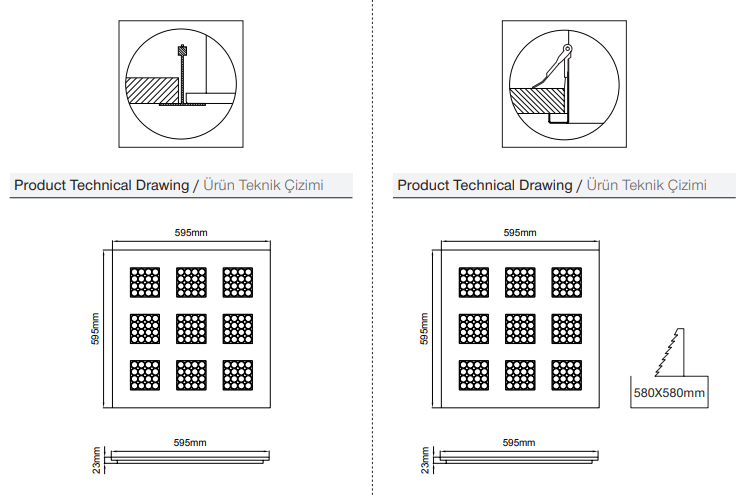 Product Technical Drawing / Ürün Teknik Çizimi

595mm

595mm

595mm

23mm

Product Technical Drawing / Ürün Teknik Çizimi

595mm

595mm

580X580mm

595mm

23mm