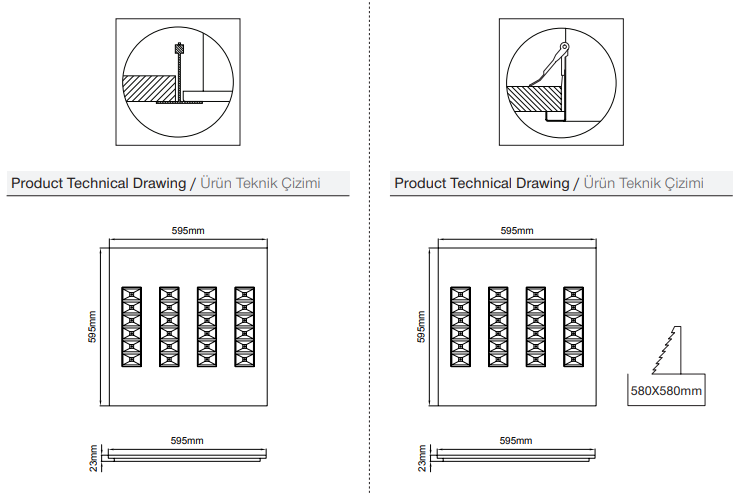 Product Technical Drawing / Ürün Teknik Çizimi

595mm

595mm

595mm

23mm

Product Technical Drawing / Ürün Teknik Çizimi

595mm

595mm

580X580mm

595mm

23mm