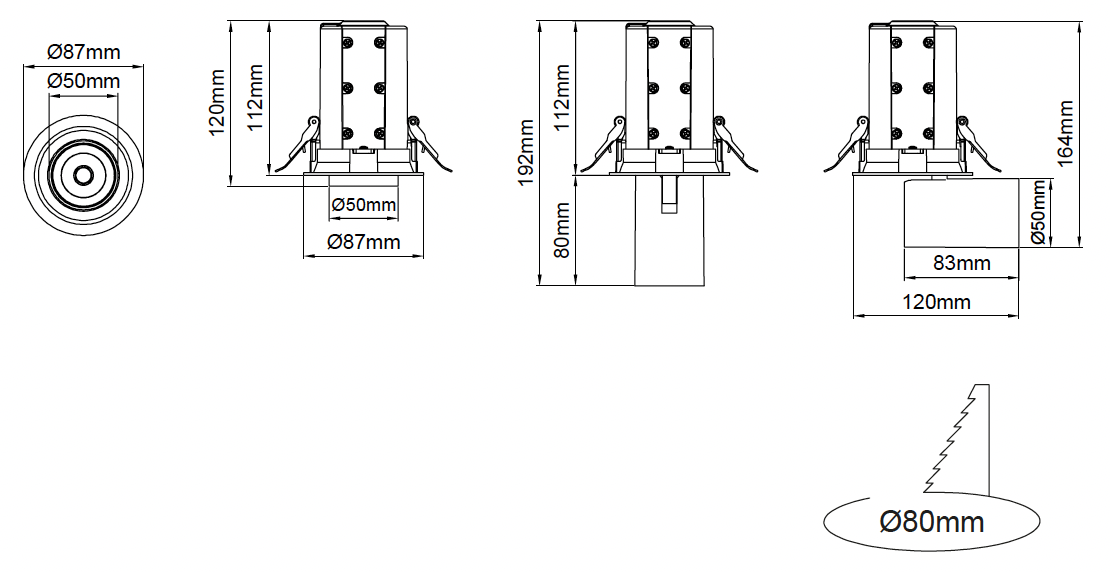 Ø87mm
Ø50mm

120mm
112mm
Ø50mm
Ø87mm

192mm
112mm
80mm

164mm
Ø50mm
83mm
120mm

Ø80mm